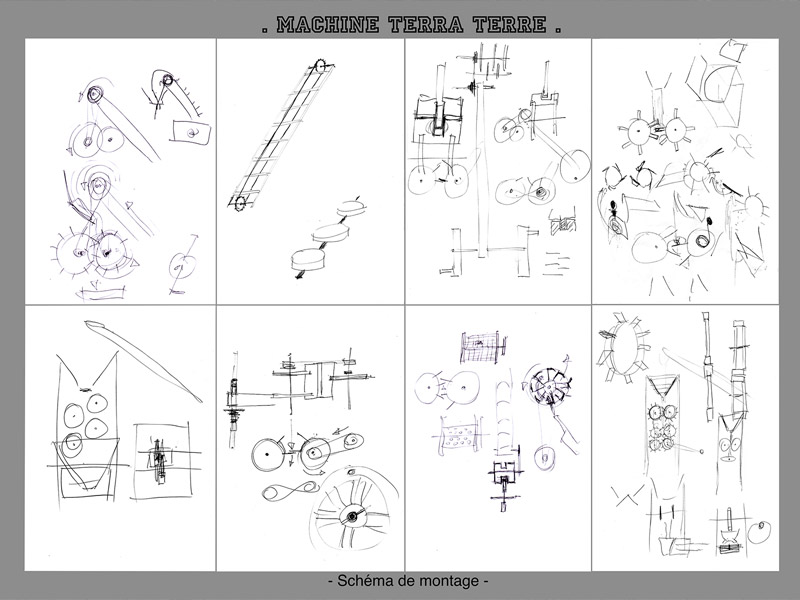 . MACHINE TERRA TERRE .

- Schéma de montage -